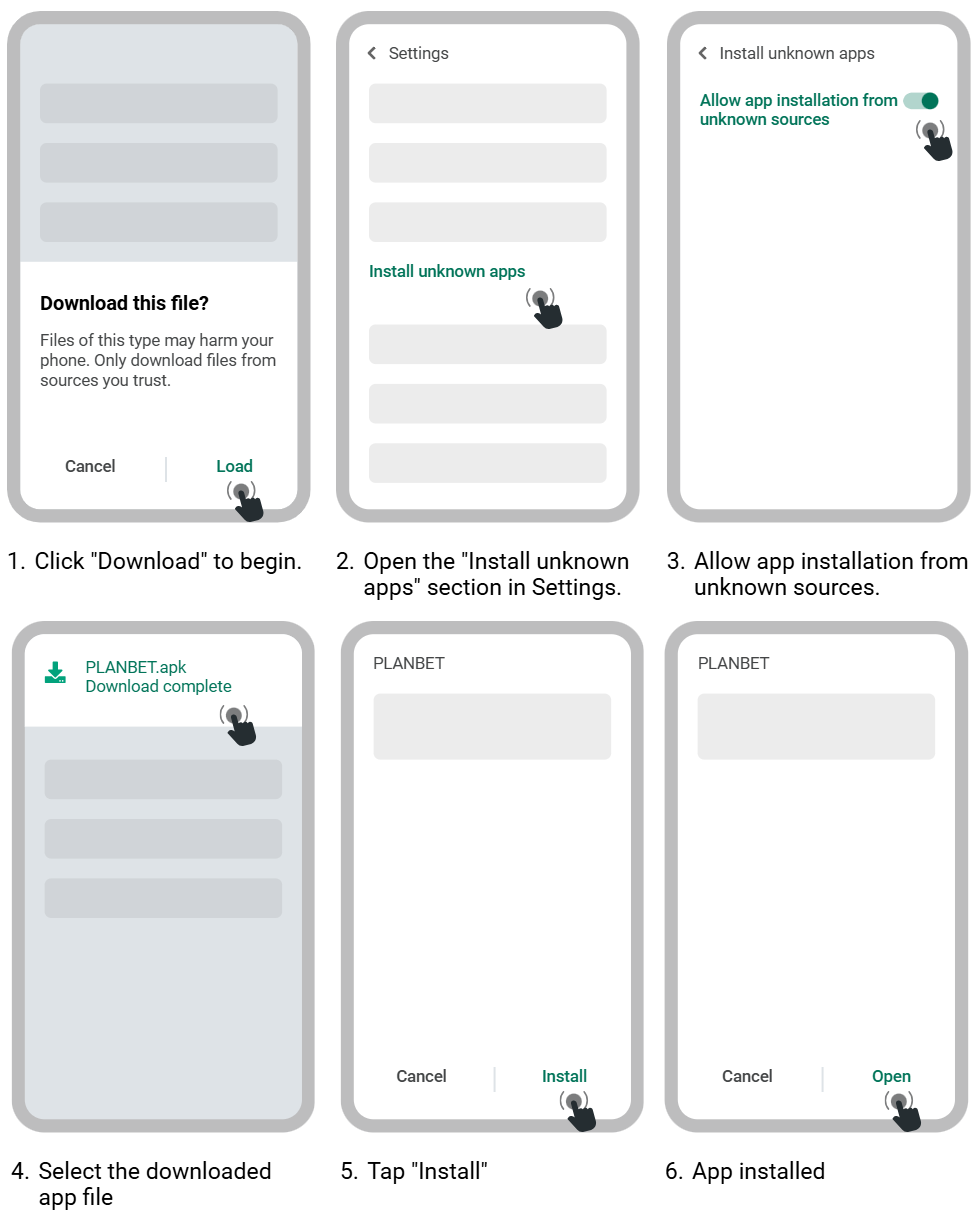 Download this file?

Files of this type may harm your phone. Only download files from sources you trust.

Cancel Load

1. Click "Download" to begin.

Settings

Install unknown apps

2. Open the "Install unknown apps" section in Settings.

Install unknown apps

Allow app installation from unknown sources

3. Allow app installation from unknown sources.

PLANBET.apk
Download complete

4. Select the downloaded app file

PLANBET

Cancel Install

5. Tap "Install"

PLANBET

Cancel Open

6. App installed